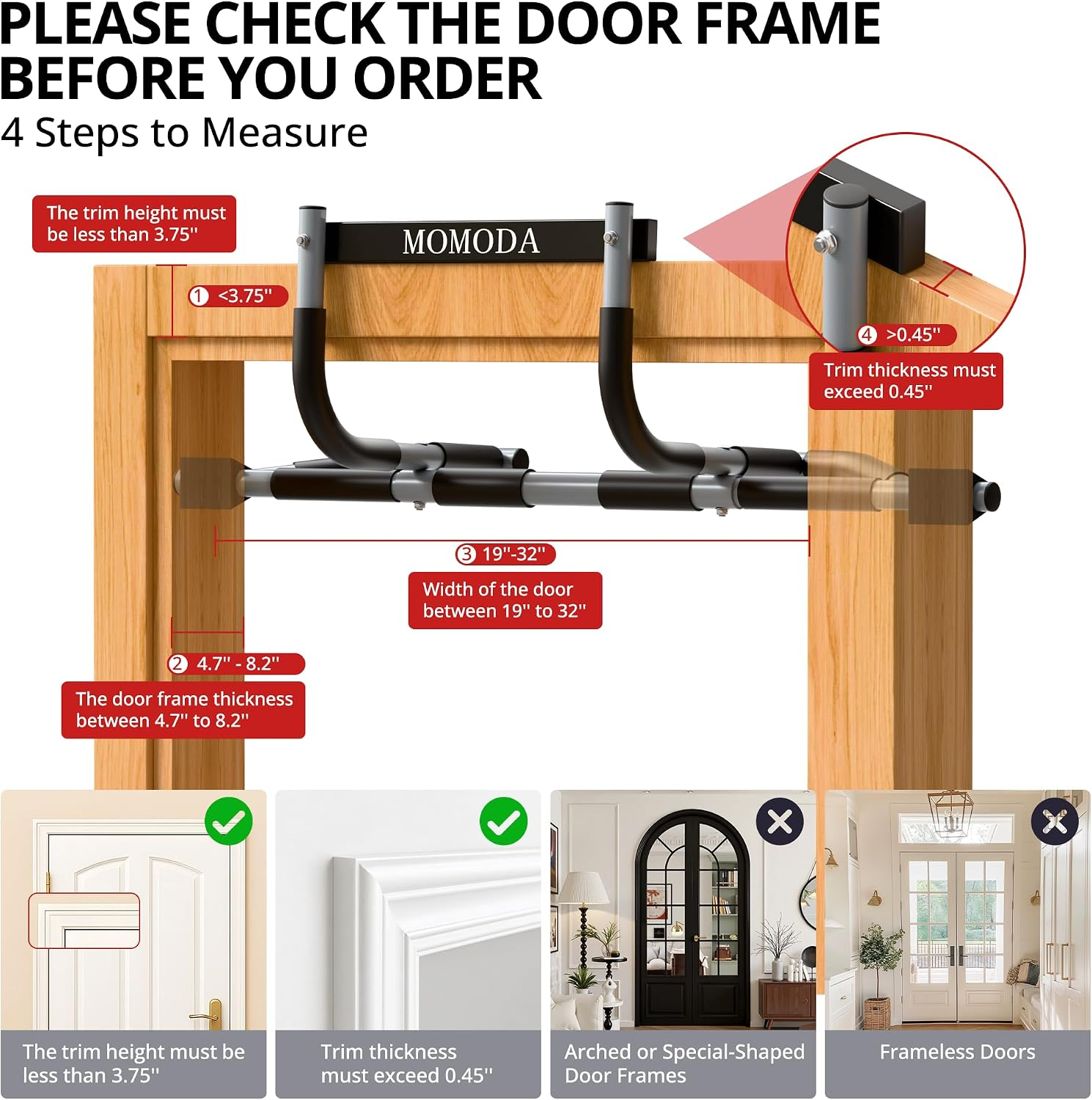 PLEASE CHECK THE DOOR FRAME BEFORE YOU ORDER

4 Steps to Measure

The trim height must be less than 3.75''

MOMODA

① <3.75''

④ >0.45''

Trim thickness must exceed 0.45''

③ 19''-32''

Width of the door between 19'' to 32''

② 4.7'' - 8.2''

The door frame thickness between 4.7'' to 8.2''

The trim height must be less than 3.75''

Trim thickness must exceed 0.45''

Arched or Special-Shaped Door Frames

Frameless Doors